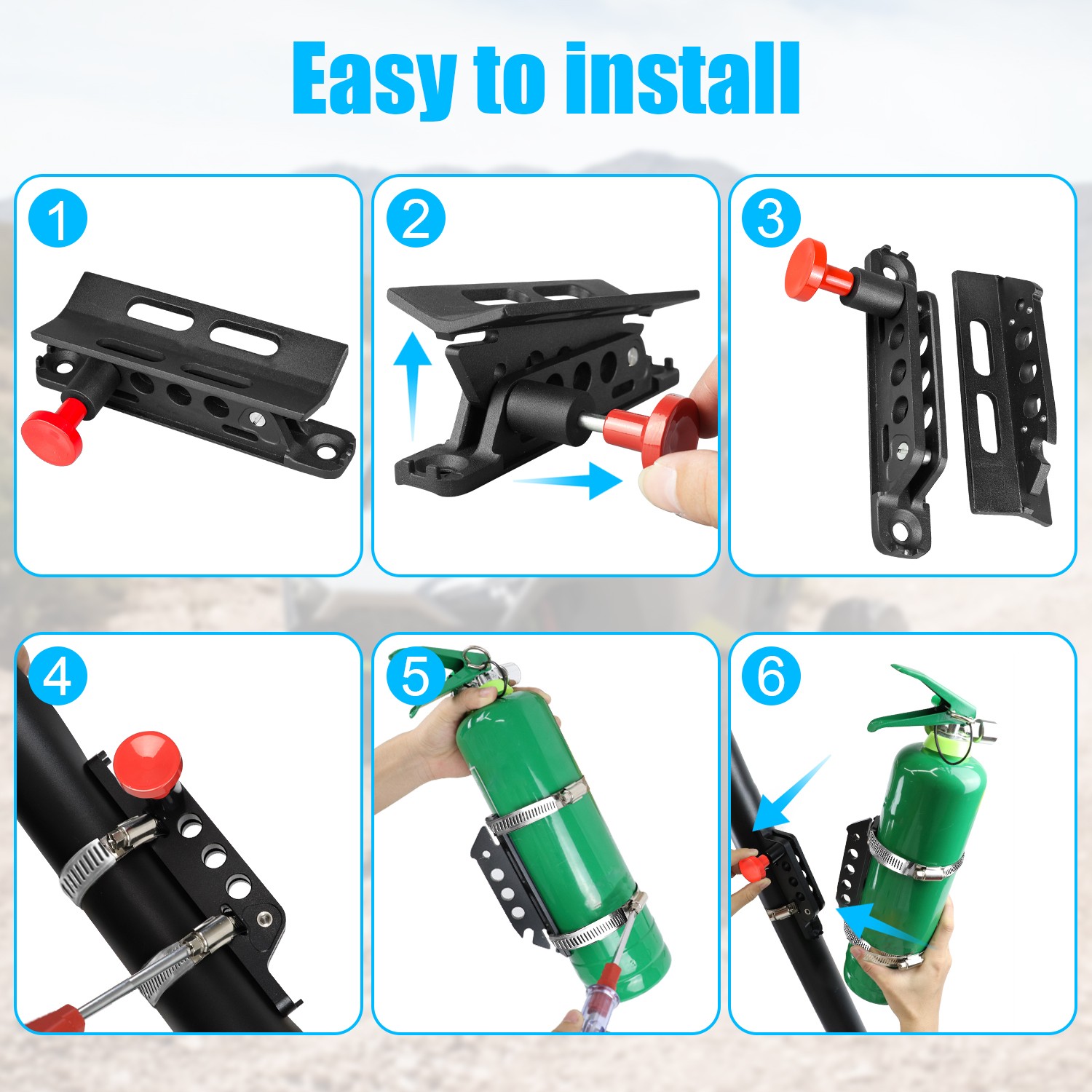 Easy to install

1

2

3

4

5

6