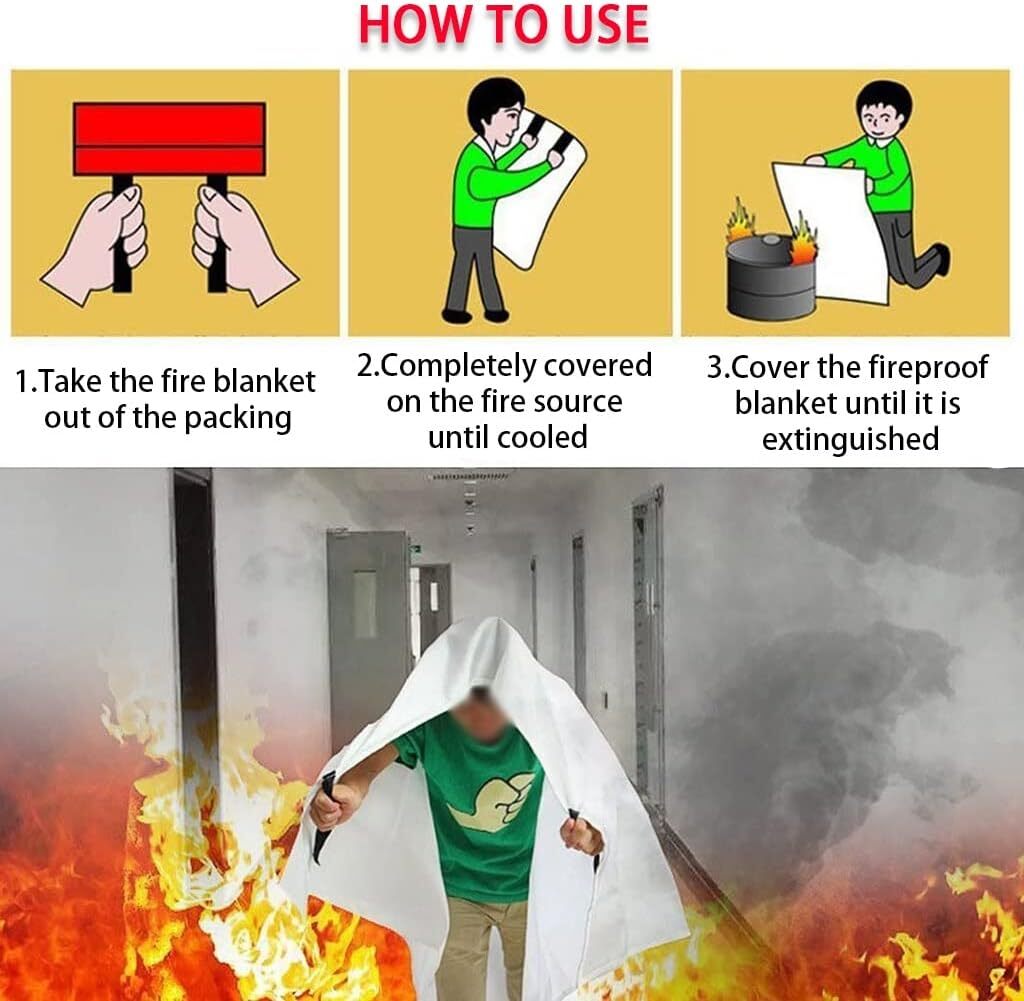 HOW TO USE

1.Take the fire blanket out of the packing

2.Completely covered on the fire source until cooled

3.Cover the fireproof blanket until it is extinguished