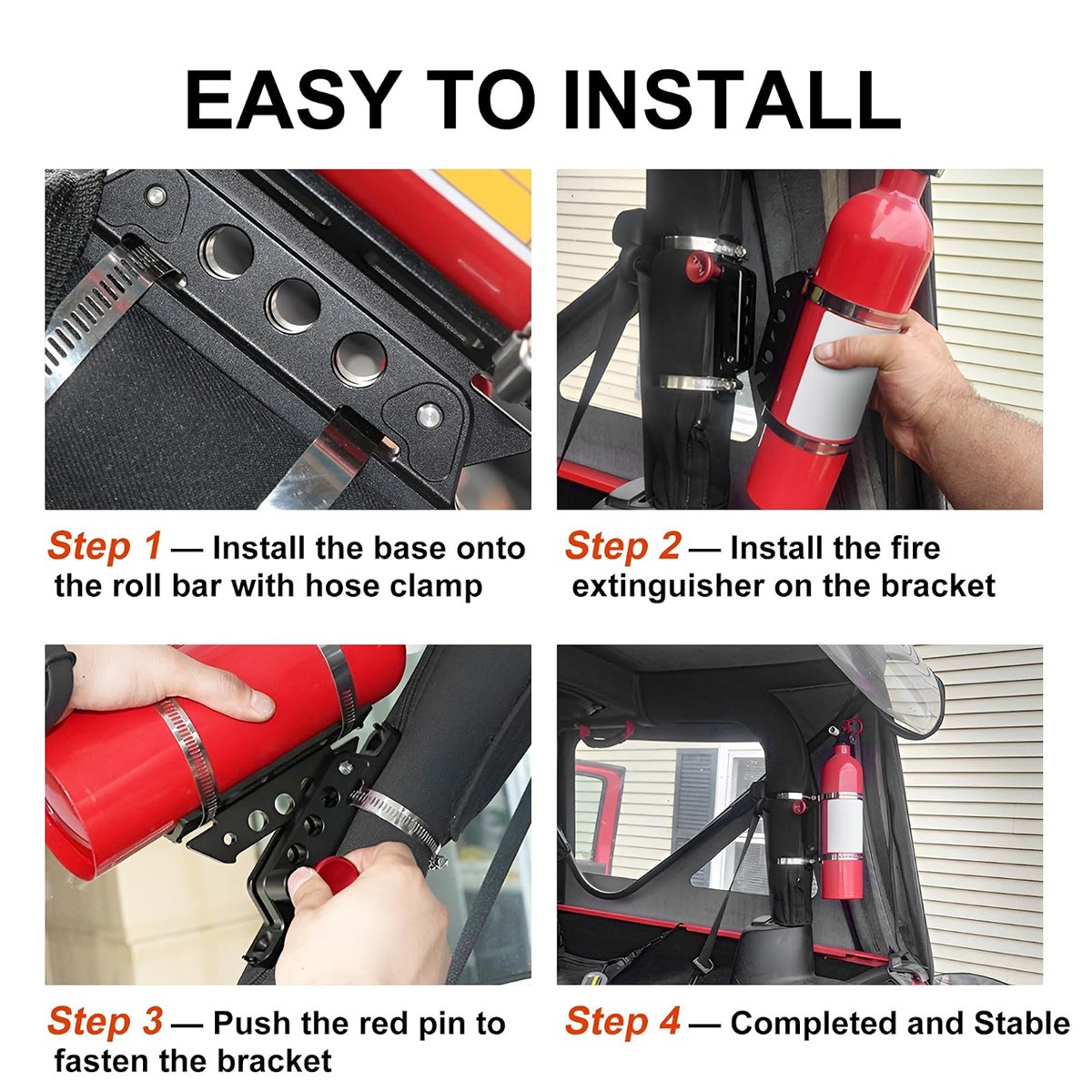 EASY TO INSTALL

Step 1 — Install the base onto the roll bar with hose clamp

Step 2 — Install the fire extinguisher on the bracket

Step 3 — Push the red pin to fasten the bracket

Step 4 — Completed and Stable