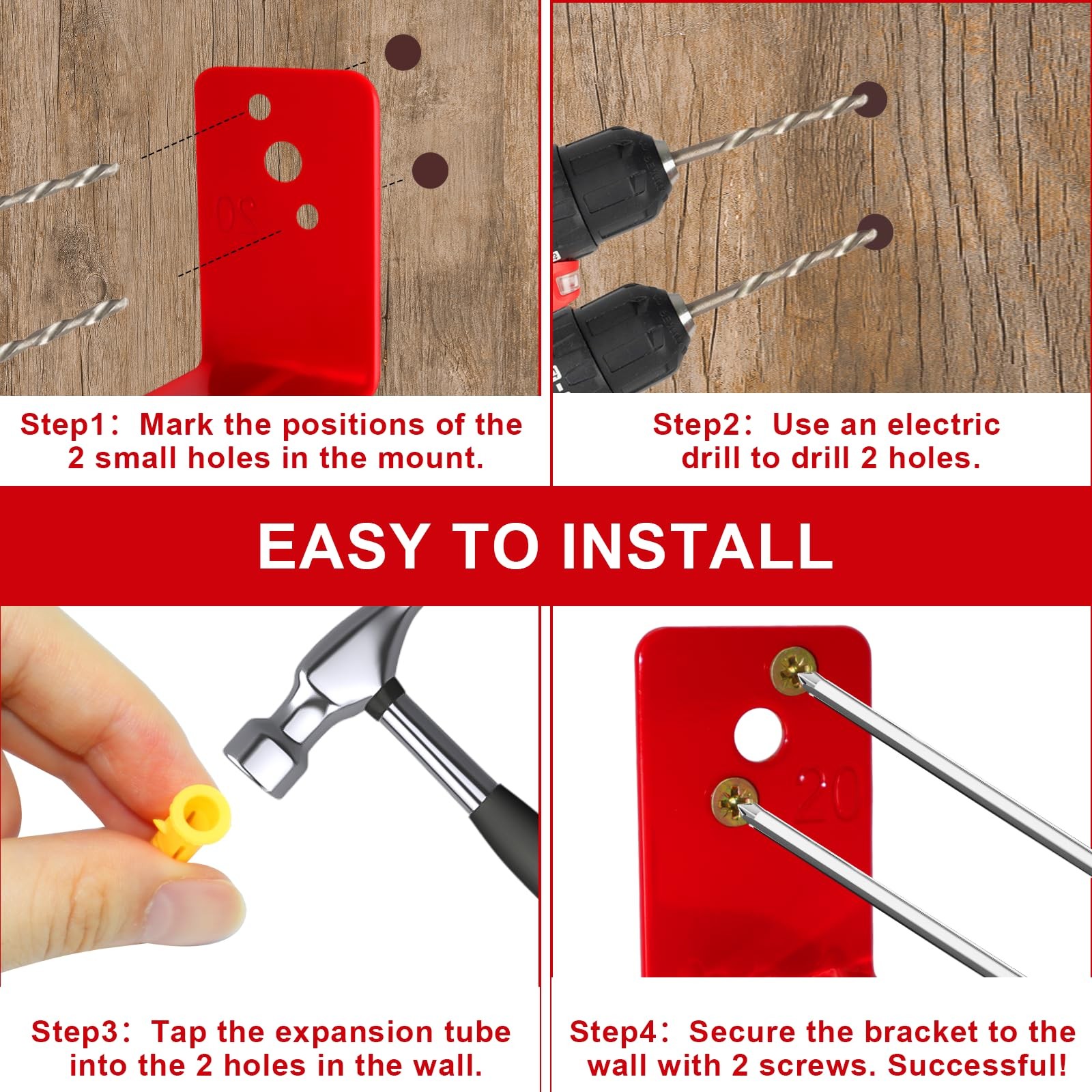 20

Step1：Mark the positions of the 2 small holes in the mount.

Step2：Use an electric drill to drill 2 holes.

EASY TO INSTALL

20

Step3：Tap the expansion tube into the 2 holes in the wall.

Step4：Secure the bracket to the wall with 2 screws. Successful!