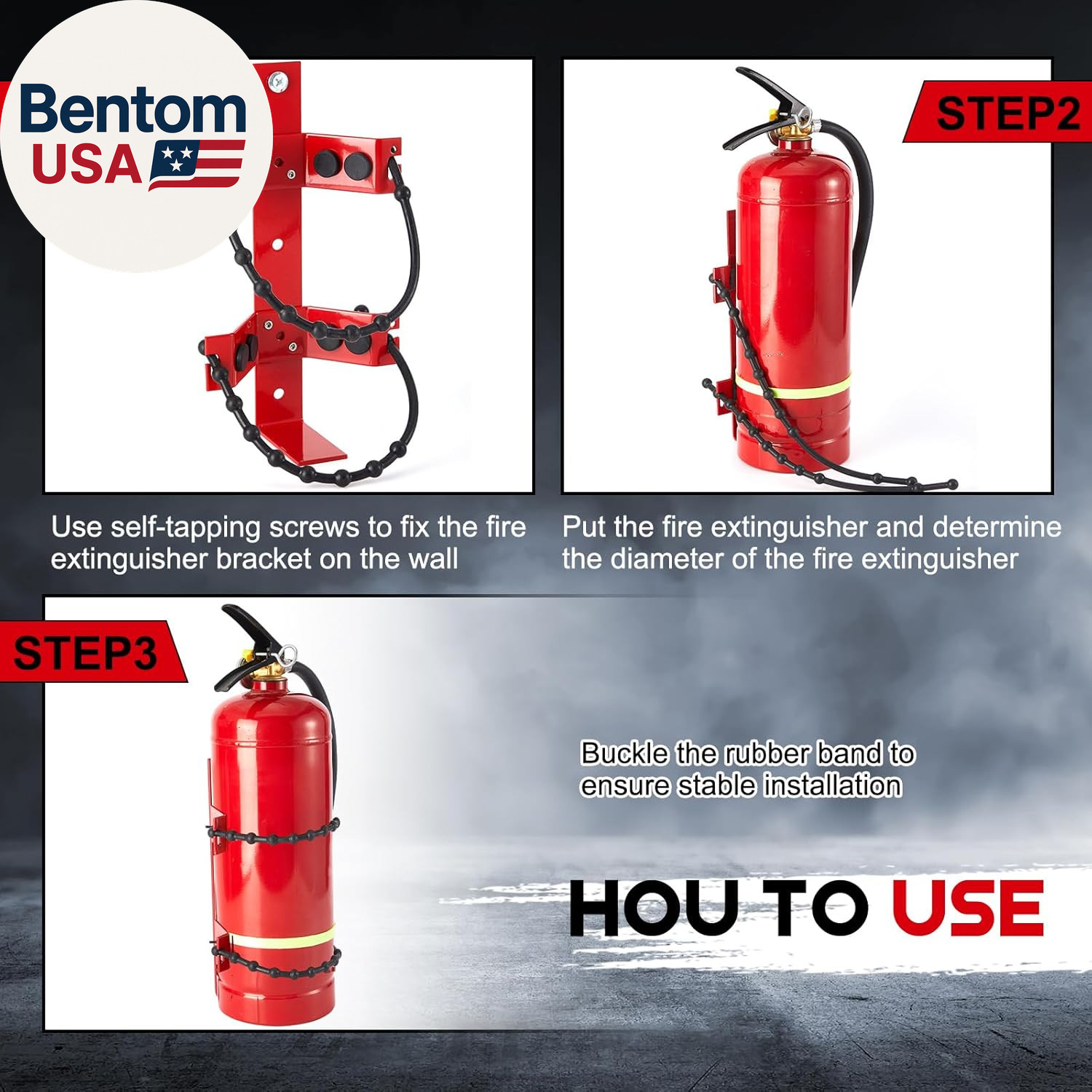 Bentom USA

STEP2

Use self-tapping screws to fix the fire extinguisher bracket on the wall

Put the fire extinguisher and determine the diameter of the fire extinguisher

STEP3

Buckle the rubber band to ensure stable installation

HOU TO USE