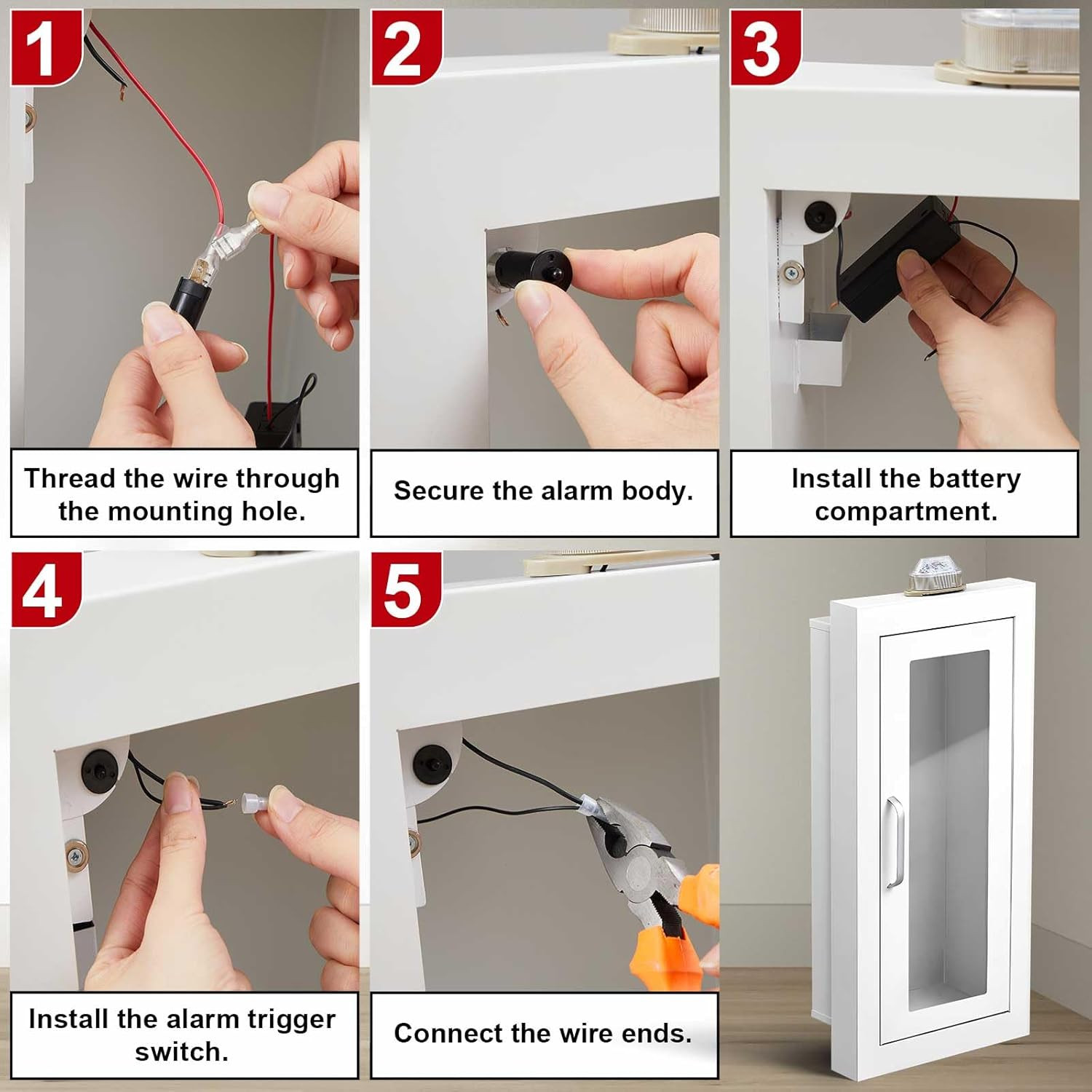 1

Thread the wire through the mounting hole.

2

Secure the alarm body.

3

Install the battery compartment.

4

Install the alarm trigger switch.

5

Connect the wire ends.