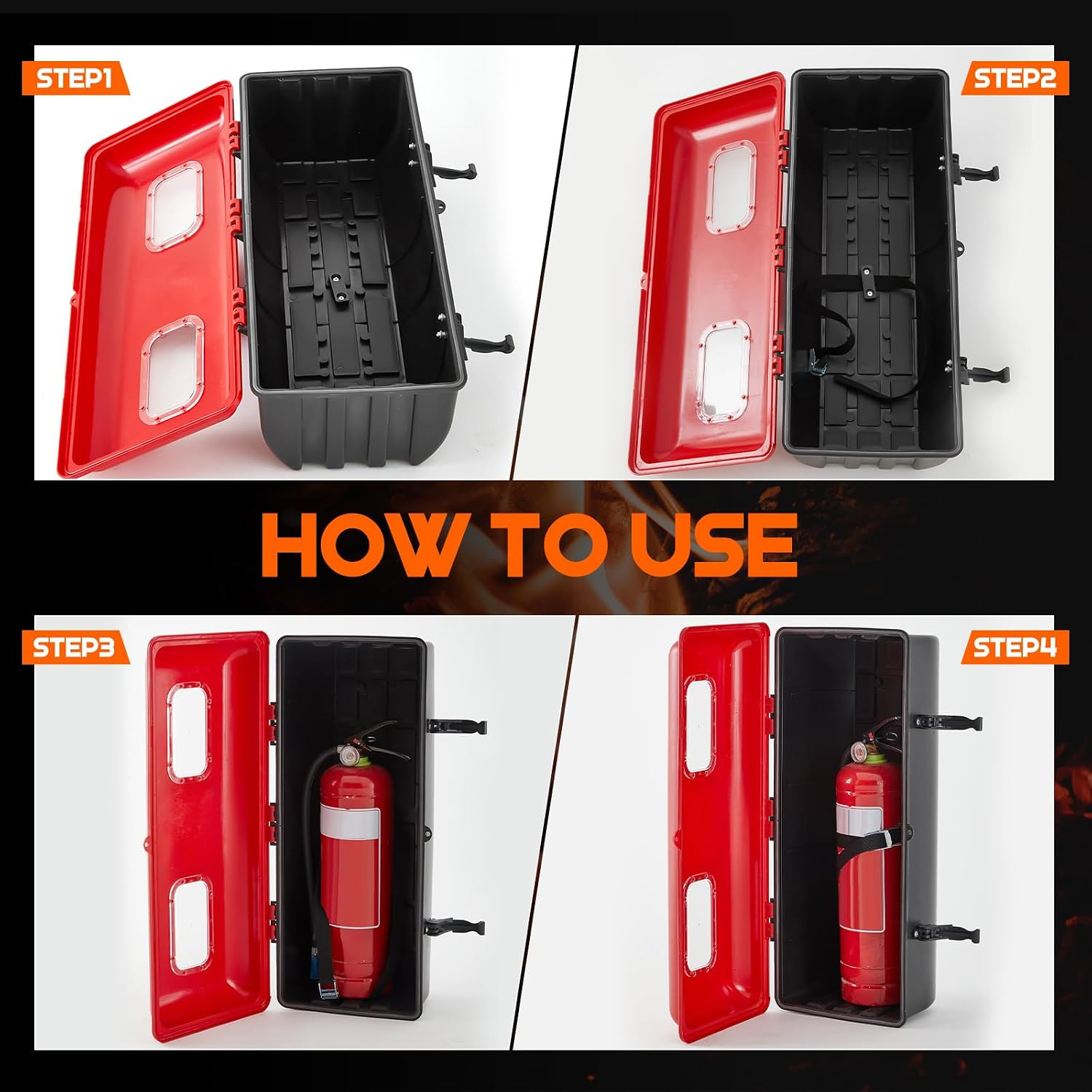 STEP1

STEP2

HOW TO USE

STEP3

STEP4